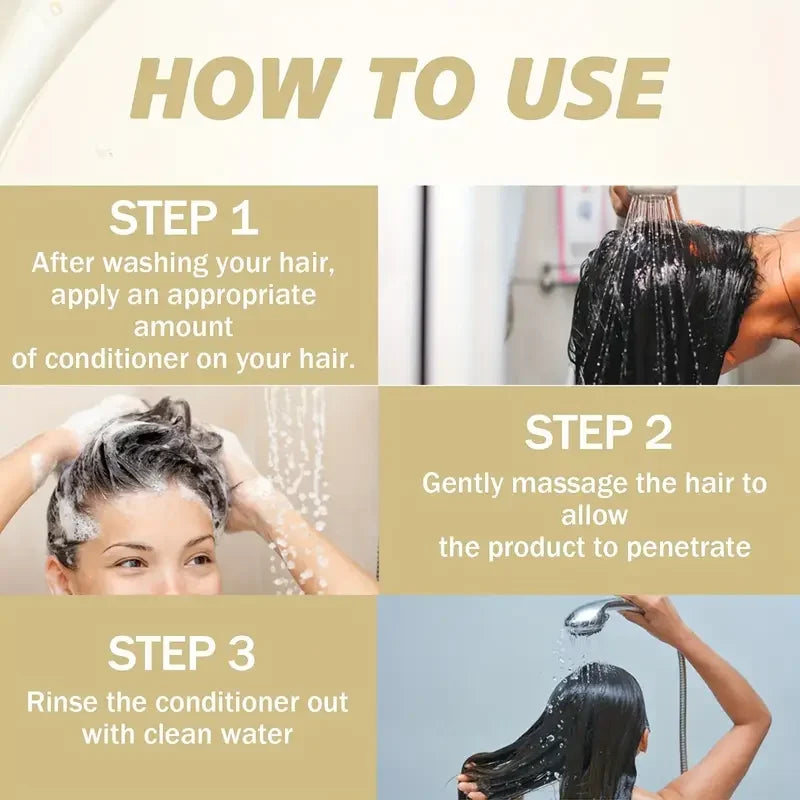 HOW TO USE

STEP 1
After washing your hair, apply an appropriate amount
of conditioner on your hair.

STEP 2
Gently massage the hair to allow
the product to penetrate

STEP 3
Rinse the conditioner out with clean water