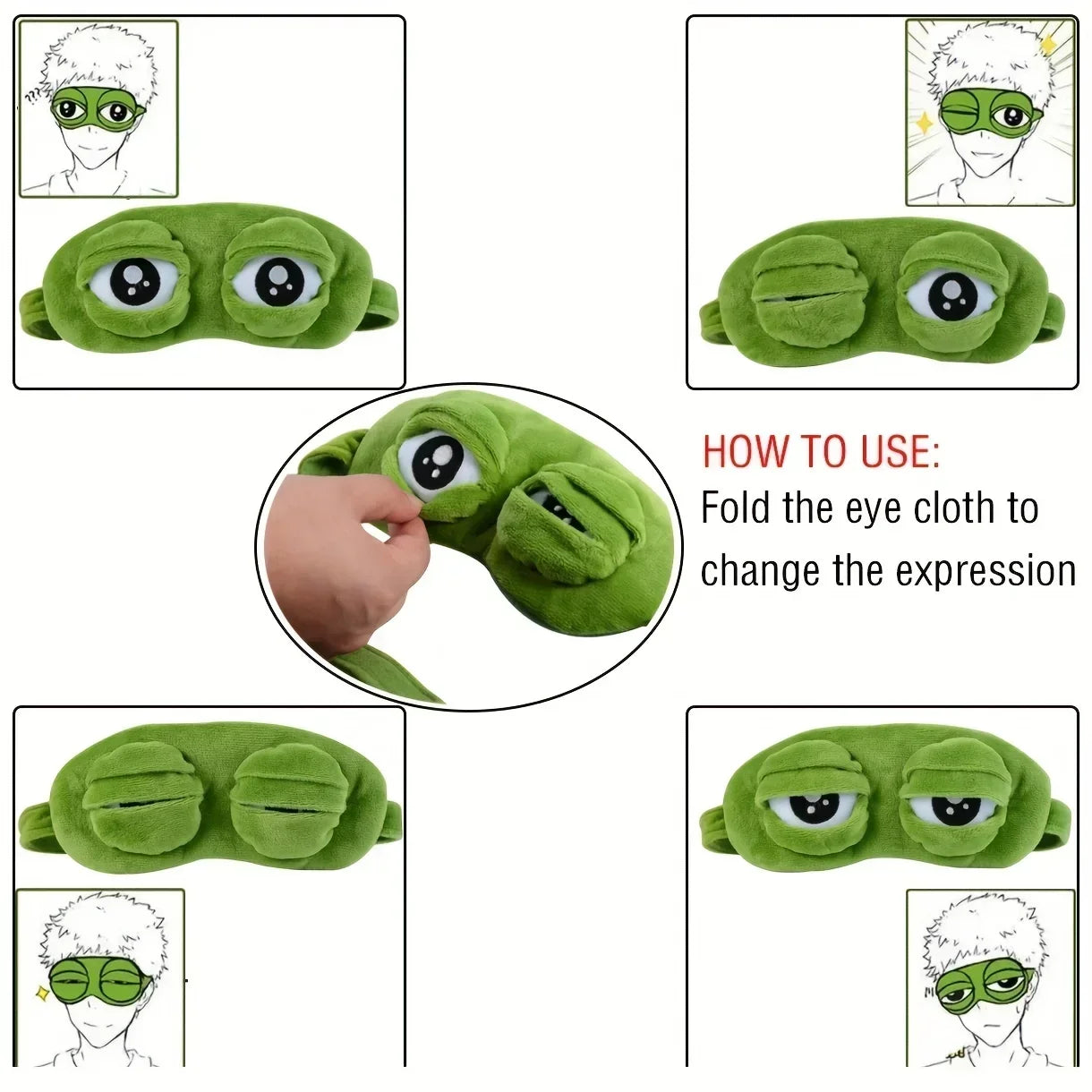 ???

HOW TO USE:
Fold the eye cloth to change the expression